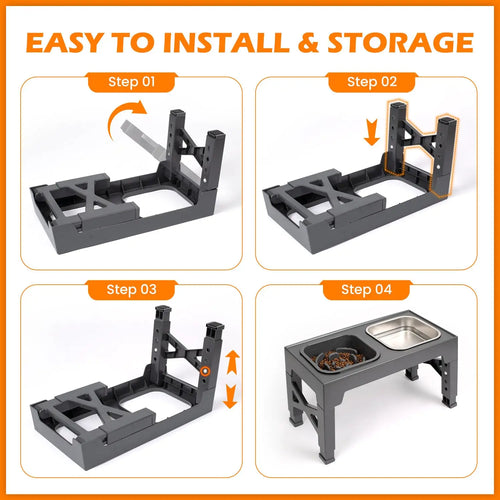 EASY TO INSTALL & STORAGE

Step 01

Step 02

Step 03

Step 04